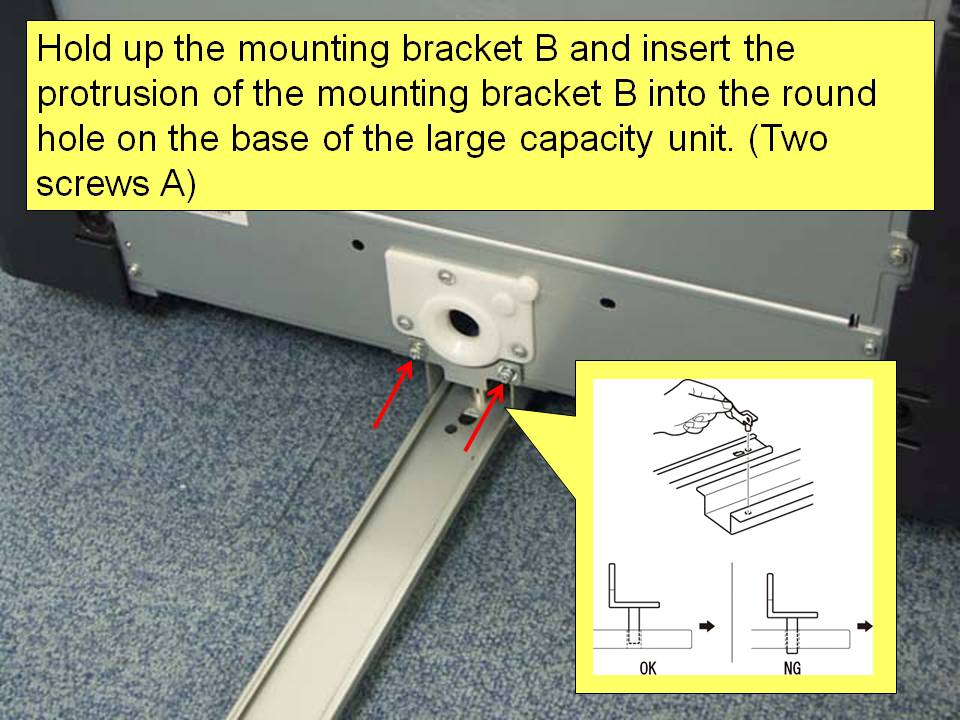 Hold up the mounting bracket B and insert the protrusion of the mounting bracket B into the round hole on the base of the large capacity unit. (Two screws A)

OK

NG